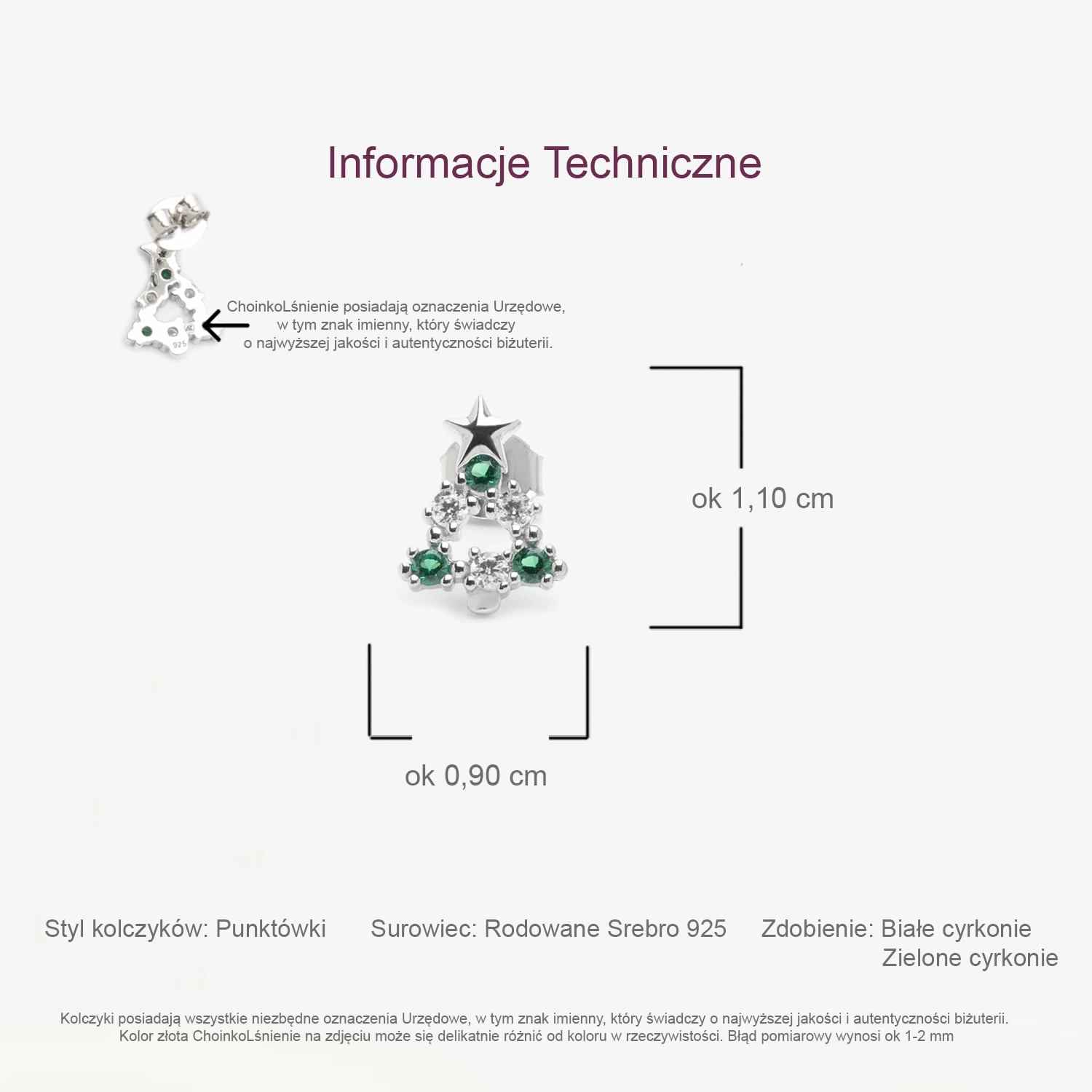 Informacje Techniczne

925

ChoinkoLśnienie posiadają oznaczenia Urzędowe, w tym znak imienny, który świadczy o najwyższej jakości i autentyczności biżuterii.

ok 1,10 cm

ok 0,90 cm

Styl kolczyków: Punktówki

Surowiec: Rodowane Srebro 925

Zdobienie: Białe cyrkonie
Zielone cyrkonie

Kolczyki posiadają wszystkie niezbędne oznaczenia Urzędowe, w tym znak imienny, który świadczy o najwyższej jakości i autentyczności biżuterii.
Kolor złota ChoinkoLśnienie na zdjęciu może się delikatnie różnić od koloru w rzeczywistości. Błąd pomiarowy wynosi ok 1-2 mm