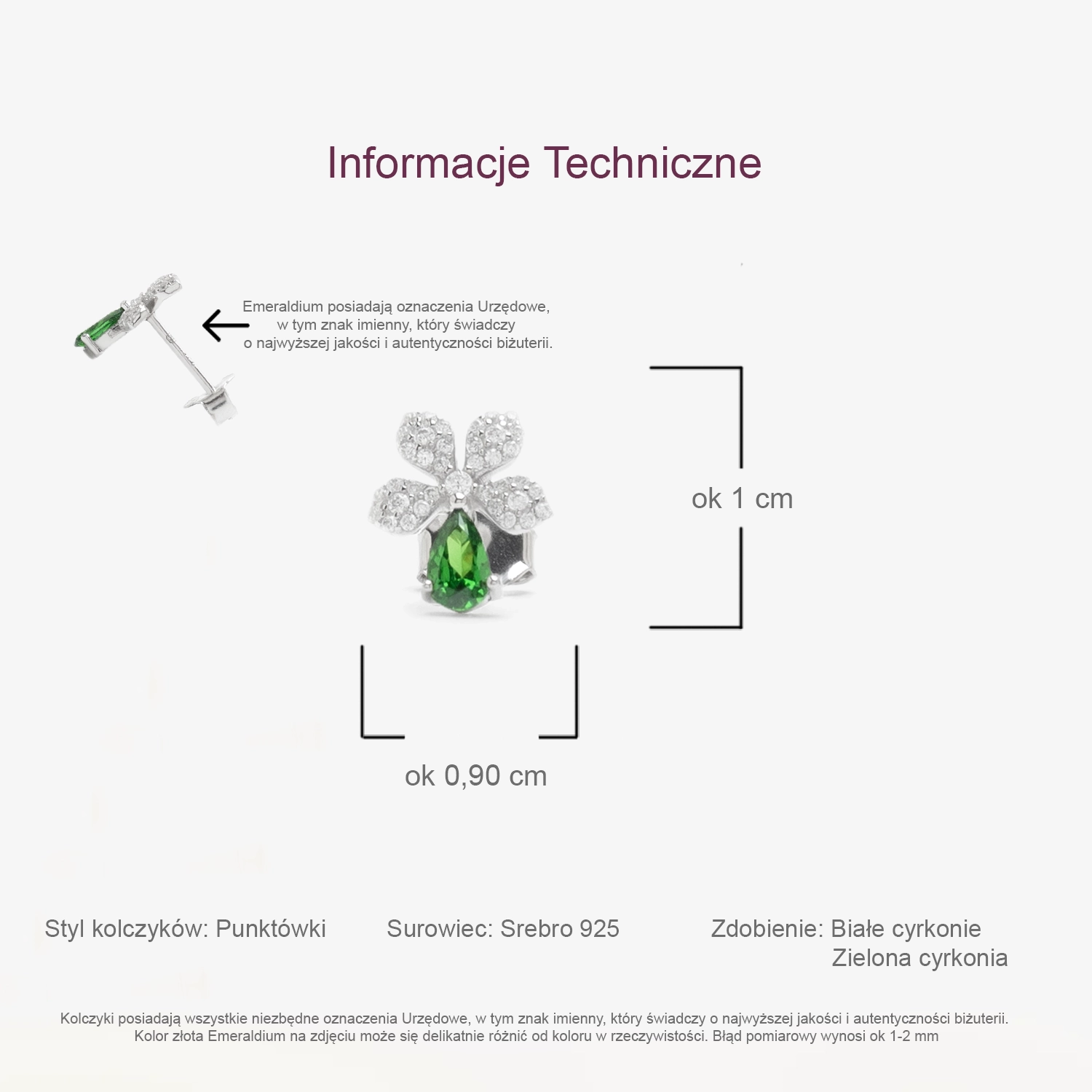 Informacje Techniczne

Emeraldium posiadają oznaczenia Urzędowe, w tym znak imienny, który świadczy o najwyższej jakości i autentyczności biżuterii.

ok 1 cm

ok 0,90 cm

Styl kolczyków: Punktówki

Surowiec: Srebro 925

Zdobienie: Białe cyrkonie
Zielona cyrkonia

Kolczyki posiadają wszystkie niezbędne oznaczenia Urzędowe, w tym znak imienny, który świadczy o najwyższej jakości i autentyczności biżuterii.
Kolor złota Emeraldium na zdjęciu może się delikatnie różnić od koloru w rzeczywistości. Błąd pomiarowy wynosi ok 1-2 mm